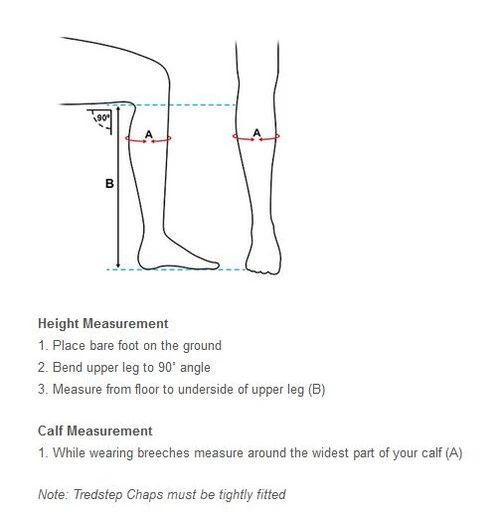 90°

A

A

B

Height Measurement
1. Place bare foot on the ground
2. Bend upper leg to 90° angle
3. Measure from floor to underside of upper leg (B)

Calf Measurement
1. While wearing breeches measure around the widest part of your calf (A)

Note: Tredstep Chaps must be tightly fitted